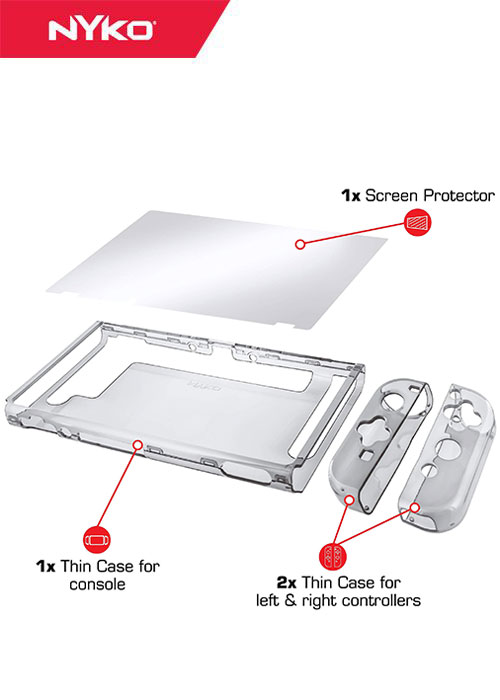 NYKO

1x Screen Protector

NYKO

1x Thin Case for console

2x Thin Case for left & right controllers